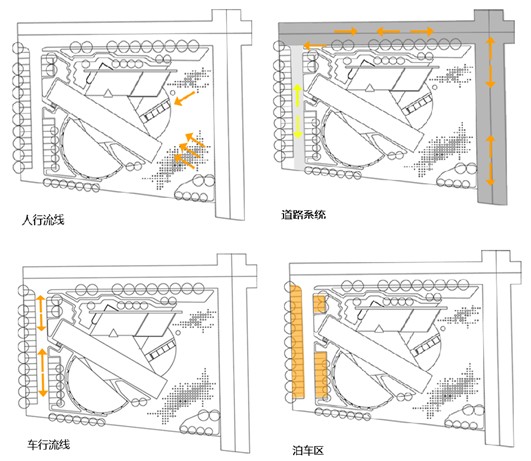 人行流线

道路系统

车行流线

泊车区